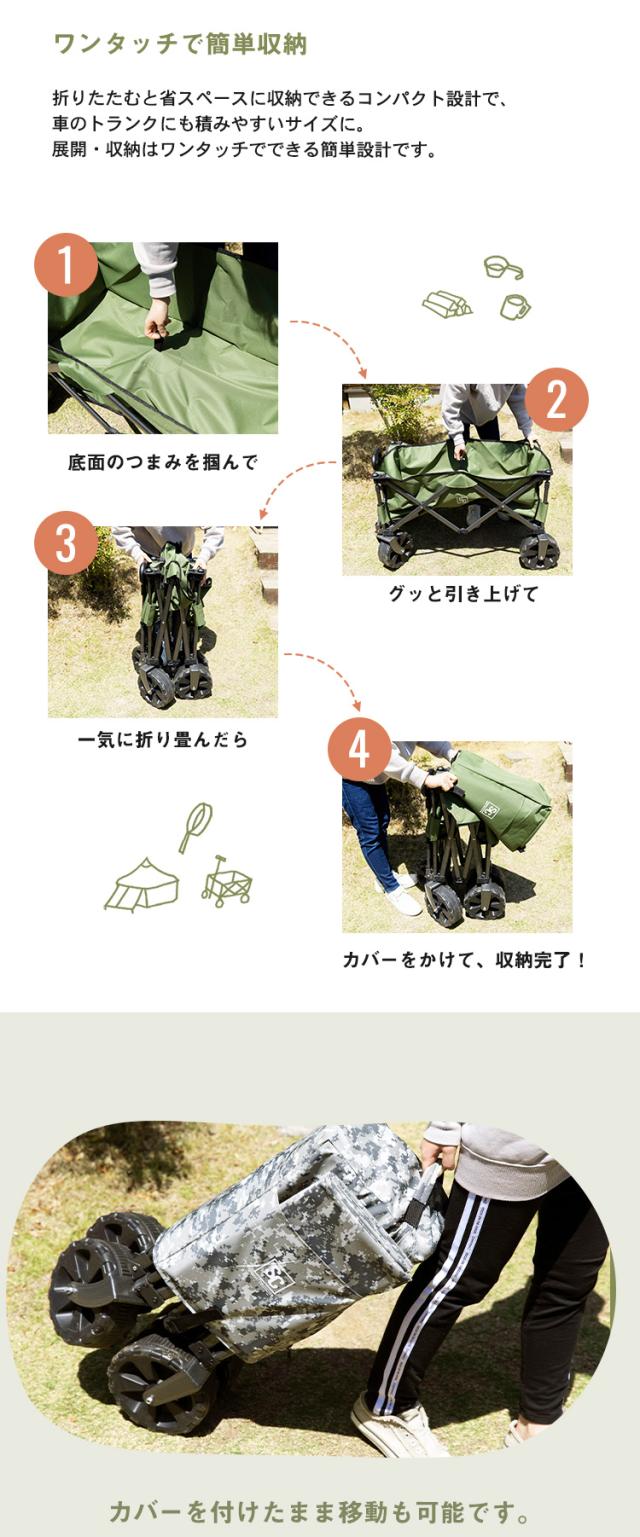 ワンタッチで簡単収納

折りたたむと省スペースに収納できるコンパクト設計で、車のトランクにも積みやすいサイズに。展開・収納はワンタッチでできる簡単設計です。

1

底面のつまみを掴んで

2

グッと引き上げて

3

一気に折り畳んだら

4

カバーをかけて、収納完了！

カバーを付けたまま移動も可能です。