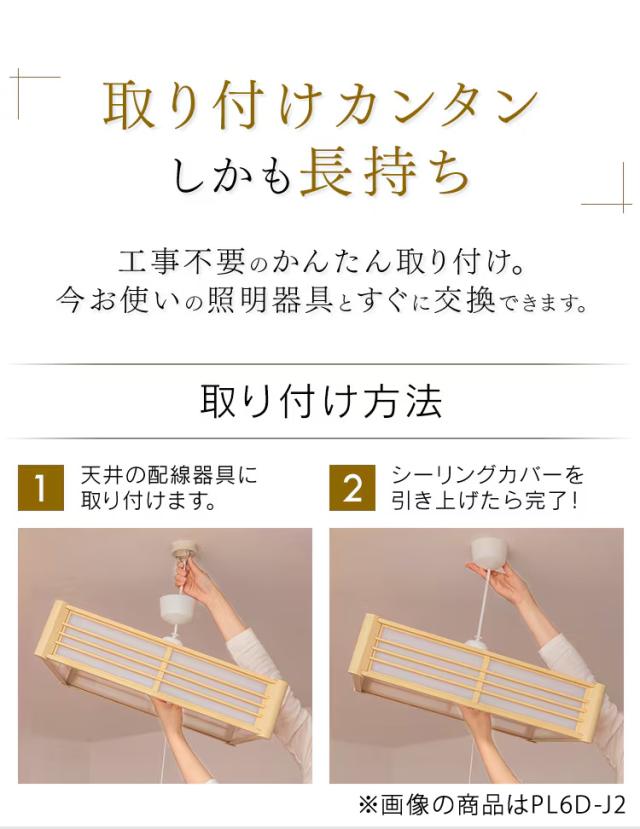 取り付けカンタン
しかも長持ち

工事不要のかんたん取り付け。
今お使いの照明器具とすぐに交換できます。

取り付け方法

1 天井の配線器具に取り付けます。

2 シーリングカバーを引き上げたら完了!

※画像の商品はPL6D-J2