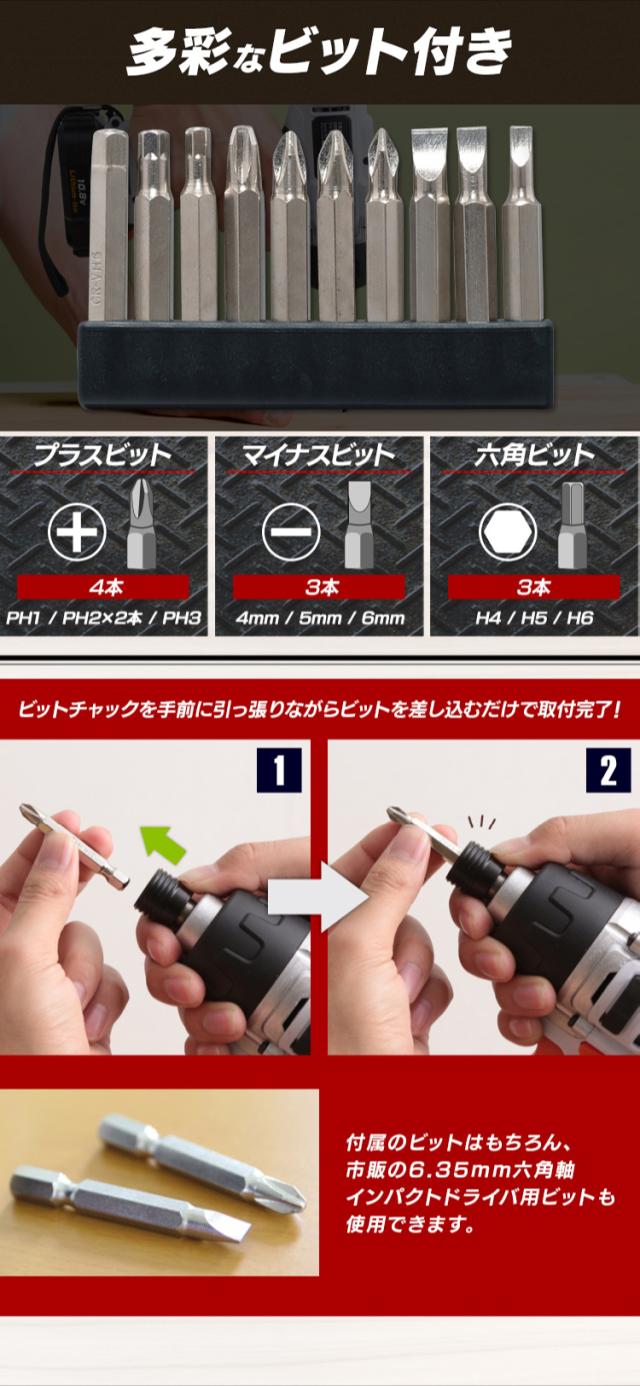 多彩なビット付き

10.8V

プラスビット

4本

PH1 / PH2×2本 / PH3

マイナスビット

3本

4mm / 5mm / 6mm

六角ビット

3本

H4 / H5 / H6

ビットチャックを手前に引っ張りながらビットを差し込むだけで取付完了!

1

2

付属のビットはもちろん、市販の6.35mm六角軸インパクトドライバ用ビットも使用できます。