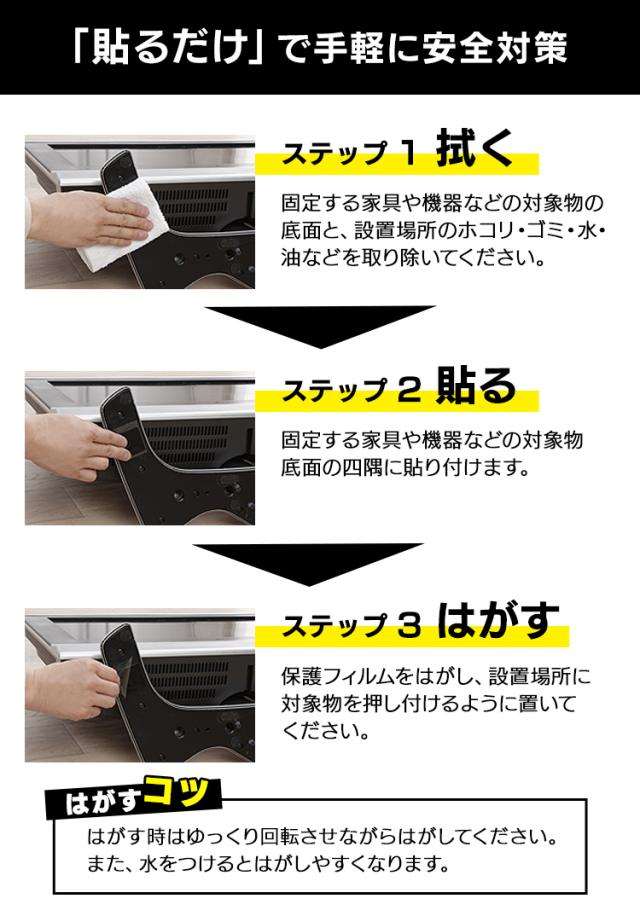 「貼るだけ」で手軽に安全対策

ステップ 1 拭く

固定する家具や機器などの対象物の底面と、設置場所のホコリ・ゴミ・水・油などを取り除いてください。

ステップ 2 貼る

固定する家具や機器などの対象物底面の四隅に貼り付けます。

ステップ 3 はがす

保護フィルムをはがし、設置場所に対象物を押し付けるように置いてください。

はがすコツ

はがす時はゆっくり回転させながらはがしてください。また、水をつけるとはがしやすくなります。