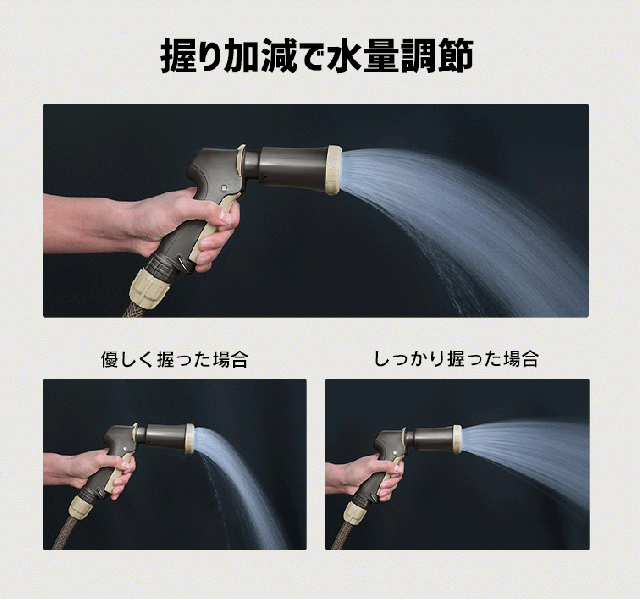 握り加減で水量調節

優しく握った場合

しっかり握った場合