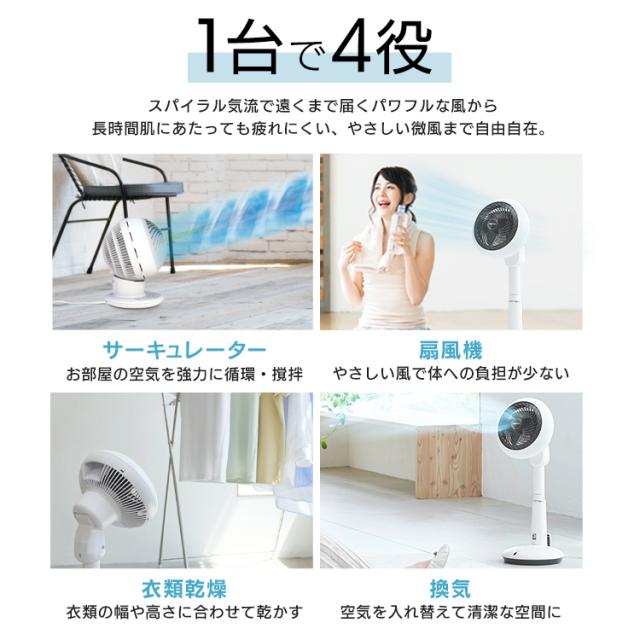 1台で4役

スパイラル気流で遠くまで届くパワフルな風から
長時間肌にあたっても疲れにくい、やさしい微風まで自由自在。

サーキュレーター
お部屋の空気を強力に循環・撹拌

扇風機
やさしい風で体への負担が少ない

衣類乾燥
衣類の幅や高さに合わせて乾かす

換気
空気を入れ替えて清潔な空間に