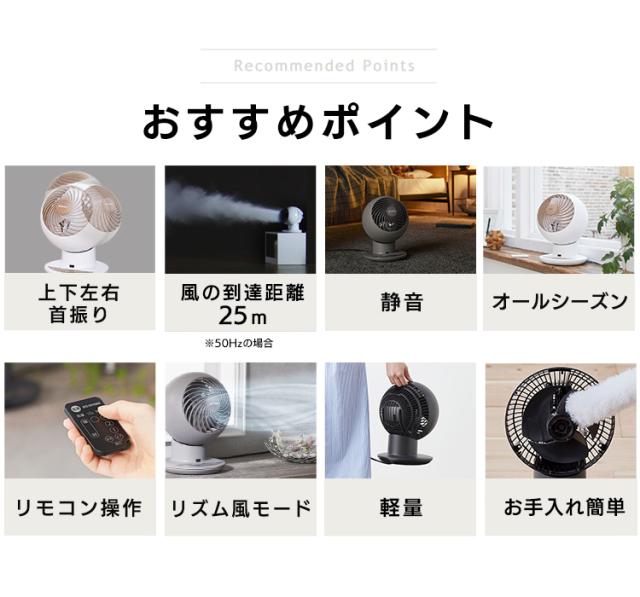 Recommended Points

おすすめポイント

上下左右
首振り

風の到達距離
25m

※50Hzの場合

静音

オールシーズン

リモコン操作

リズム風モード

軽量

お手入れ簡単