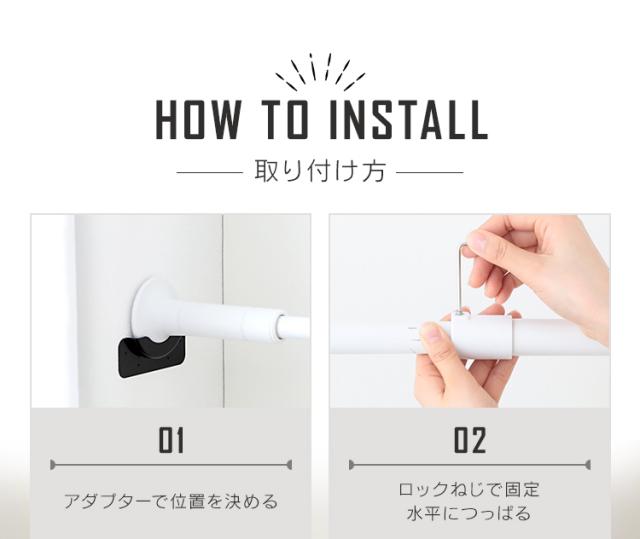 HOW TO INSTALL

取り付け方

01

アダプターで位置を決める

02

ロックねじで固定
水平につっぱる