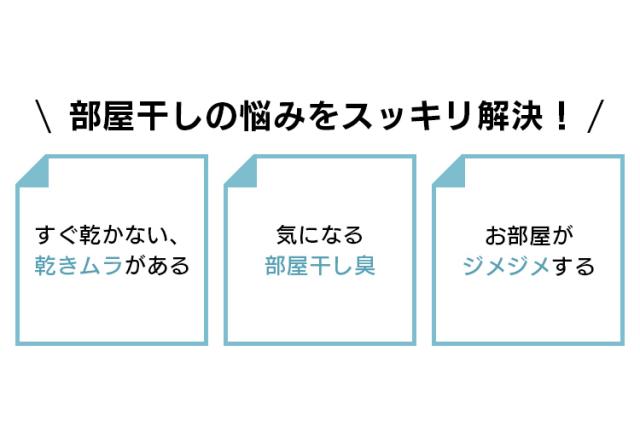 \ 部屋干しの悩みをスッキリ解決！ /

すぐ乾かない、
乾きムラがある

気になる
部屋干し臭

お部屋が
ジメジメする