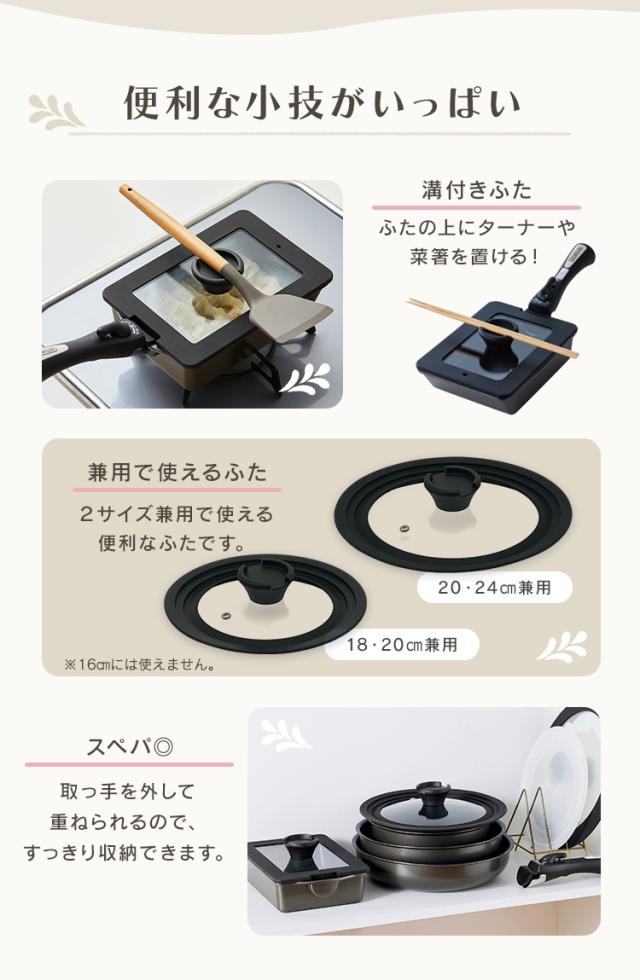 便利な小技がいっぱい

溝付きふた

ふたの上にターナーや菜箸を置ける！

兼用で使えるふた

２サイズ兼用で使える便利なふたです。

20・24㎝兼用

18・20㎝兼用

※16㎝には使えません。

スペパ◎

取っ手を外して重ねられるので、すっきり収納できます。