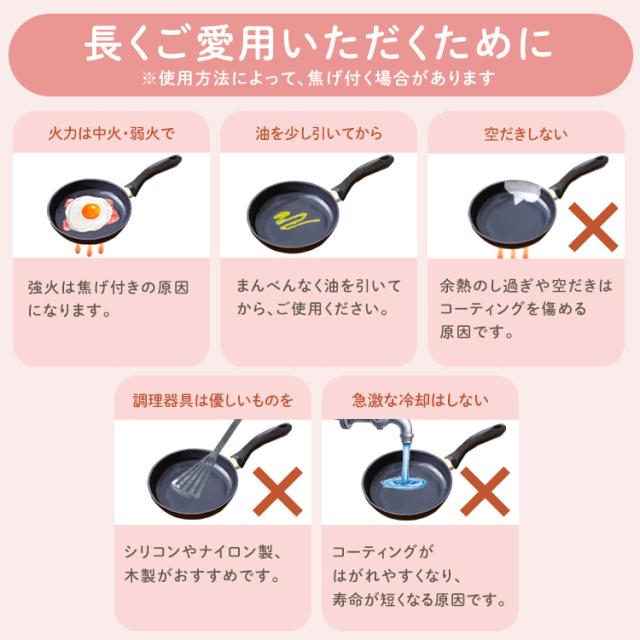 長くご愛用いただくために
※使用方法によって、焦げ付く場合があります

火力は中火・弱火で

強火は焦げ付きの原因になります。

油を少し引いてから

まんべんなく油を引いてから、ご使用ください。

空だきしない

余熱のし過ぎや空だきはコーティングを傷める原因です。

調理器具は優しいものを

シリコンやナイロン製、木製がおすすめです。

急激な冷却はしない

コーティングがはがれやすくなり、寿命が短くなる原因です。