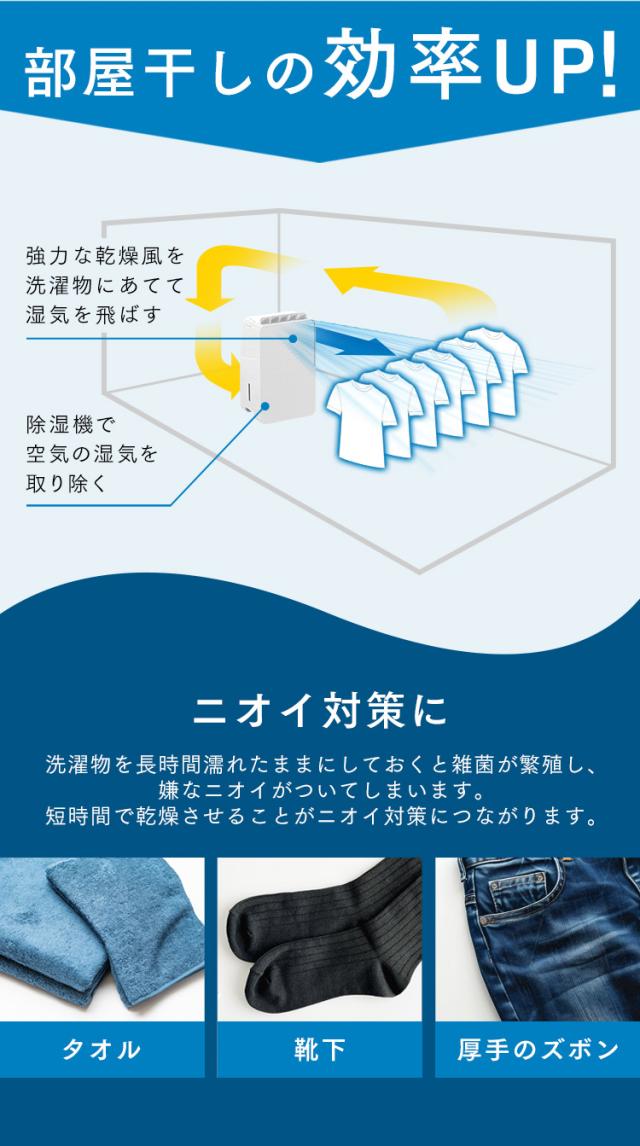 部屋干しの効率UP!

強力な乾燥風を洗濯物にあてて湿気を飛ばす

除湿機で空気の湿気を取り除く

ニオイ対策に

洗濯物を長時間濡れたままにしておくと雑菌が繁殖し、嫌なニオイがついてしまいます。
短時間で乾燥させることがニオイ対策につながります。

タオル

靴下

厚手のズボン