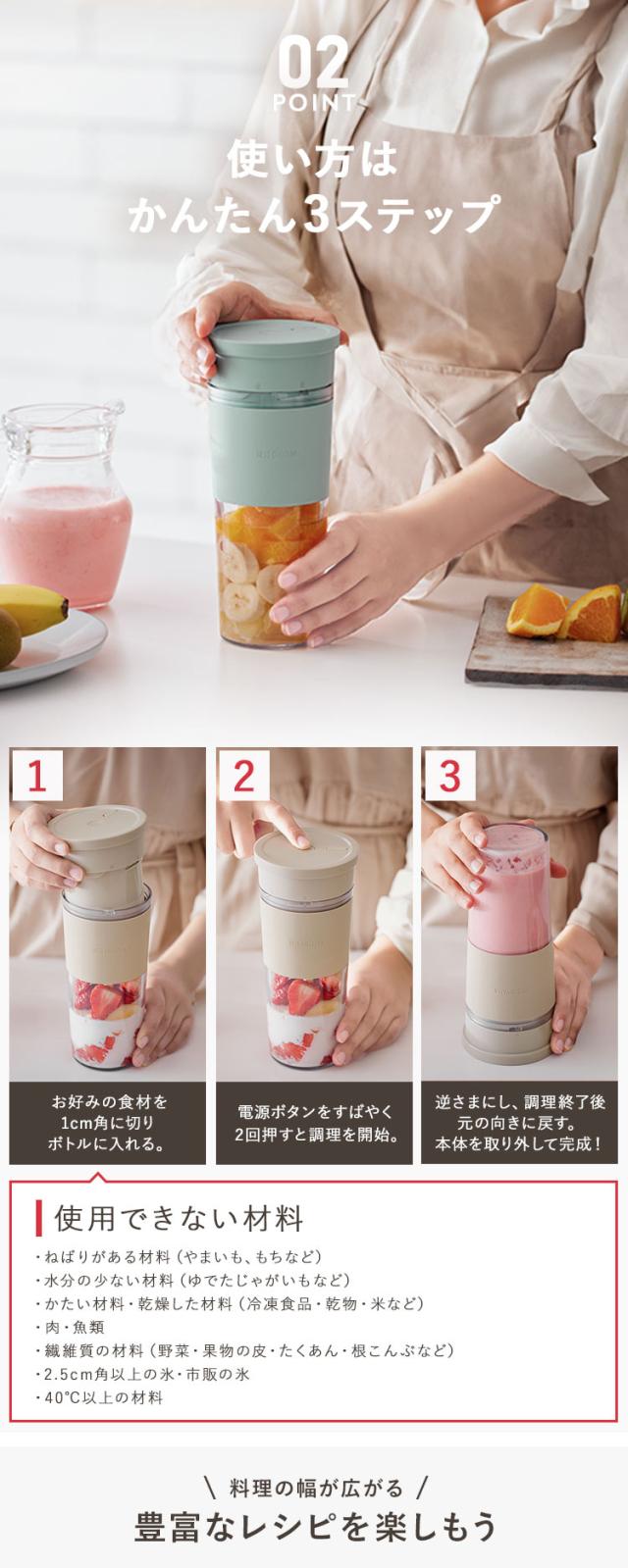 02
POINT

使い方は
かんたん3ステップ

1

お好みの食材を
1cm角に切り
ボトルに入れる。

2

電源ボタンをすばやく
2回押すと調理を開始。

3

逆さまにし、調理終了後
元の向きに戻す。
本体を取り外して完成！

使用できない材料

・ねばりがある材料（やまいも、もちなど）
・水分の少ない材料（ゆでたじゃがいもなど）
・かたい材料・乾燥した材料（冷凍食品・乾物・米など）
・肉・魚類
・繊維質の材料（野菜・果物の皮・たくあん・根こんぶなど）
・2.5cm角以上の氷・市販の氷
・40℃以上の材料

＼ 料理の幅が広がる ／
豊富なレシピを楽しもう