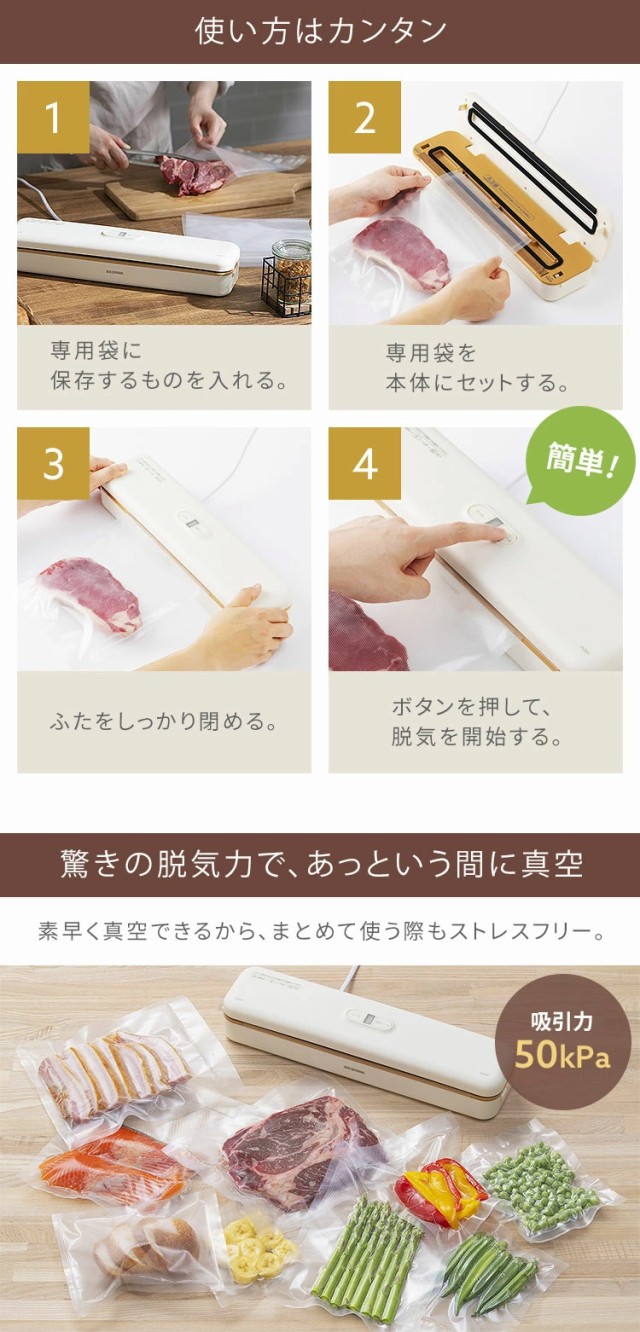 使い方はカンタン

1

専用袋に
保存するものを入れる。

2

専用袋を
本体にセットする。

3

ふたをしっかり閉める。

4

簡単！

ボタンを押して、
脱気を開始する。

驚きの脱気力で、あっという間に真空

素早く真空できるから、まとめて使う際もストレスフリー。

吸引力
50kPa