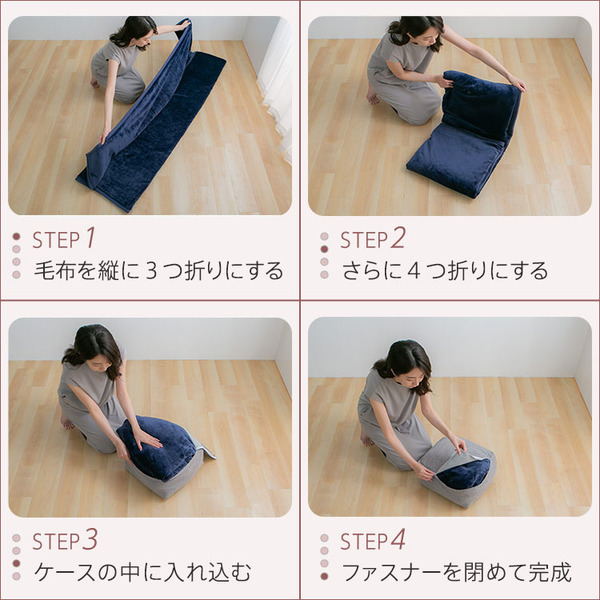 STEP 1
毛布を縦に３つ折りにする

STEP 2
さらに４つ折りにする

STEP 3
ケースの中に入れ込む

STEP 4
ファスナーを閉めて完成