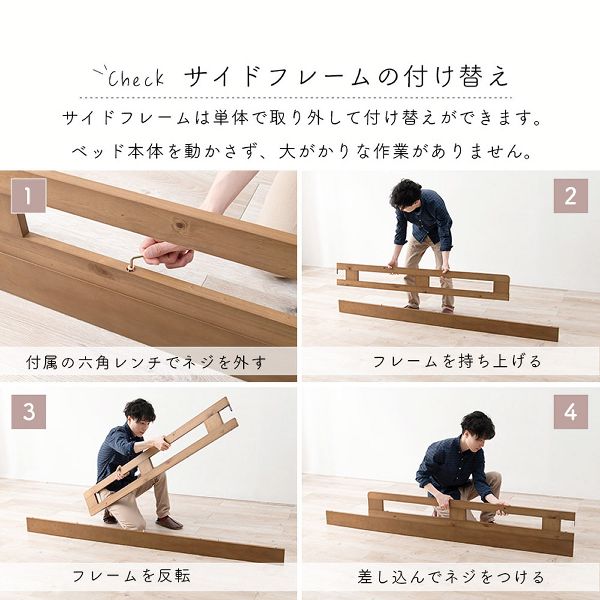 Check サイドフレームの付け替え

サイドフレームは単体で取り外して付け替えができます。
ベッド本体を動かさず、大がかりな作業がありません。

1
付属の六角レンチでネジを外す

2
フレームを持ち上げる

3
フレームを反転

4
差し込んでネジをつける