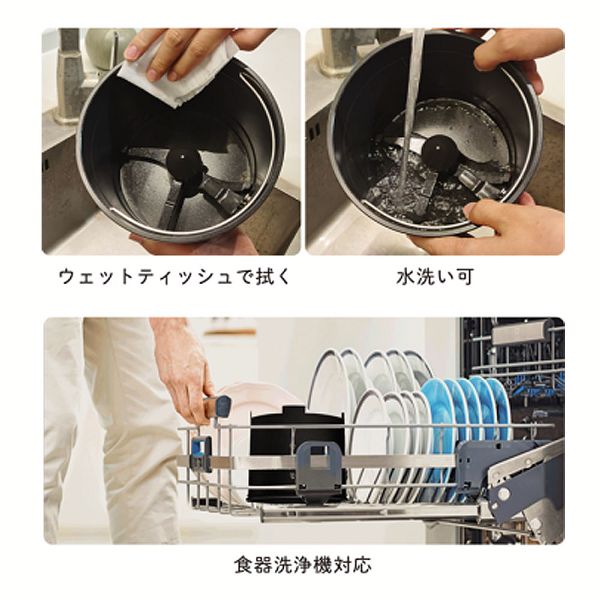 ウェットティッシュで拭く

水洗い可

食器洗浄機対応