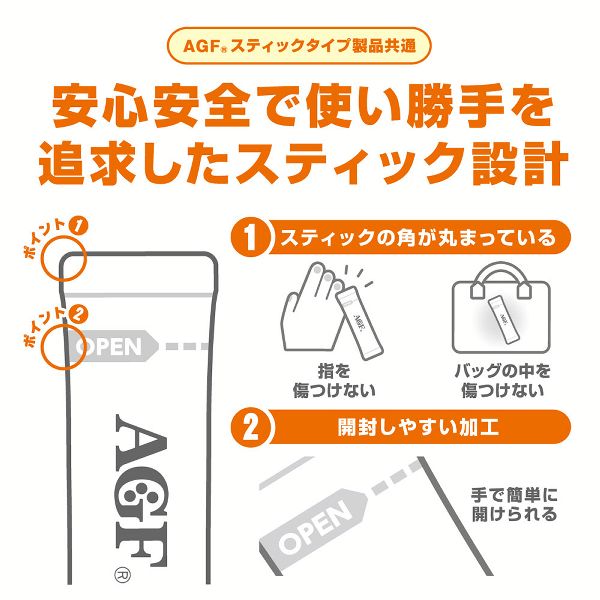 AGF® スティックタイプ製品共通

安心安全で使い勝手を追求したスティック設計

ポイント 1

ポイント 2

OPEN

AGF®

1 スティックの角が丸まっている

AGF

指を傷つけない

AGF

バッグの中を傷つけない

2 開封しやすい加工

OPEN

手で簡単に開けられる