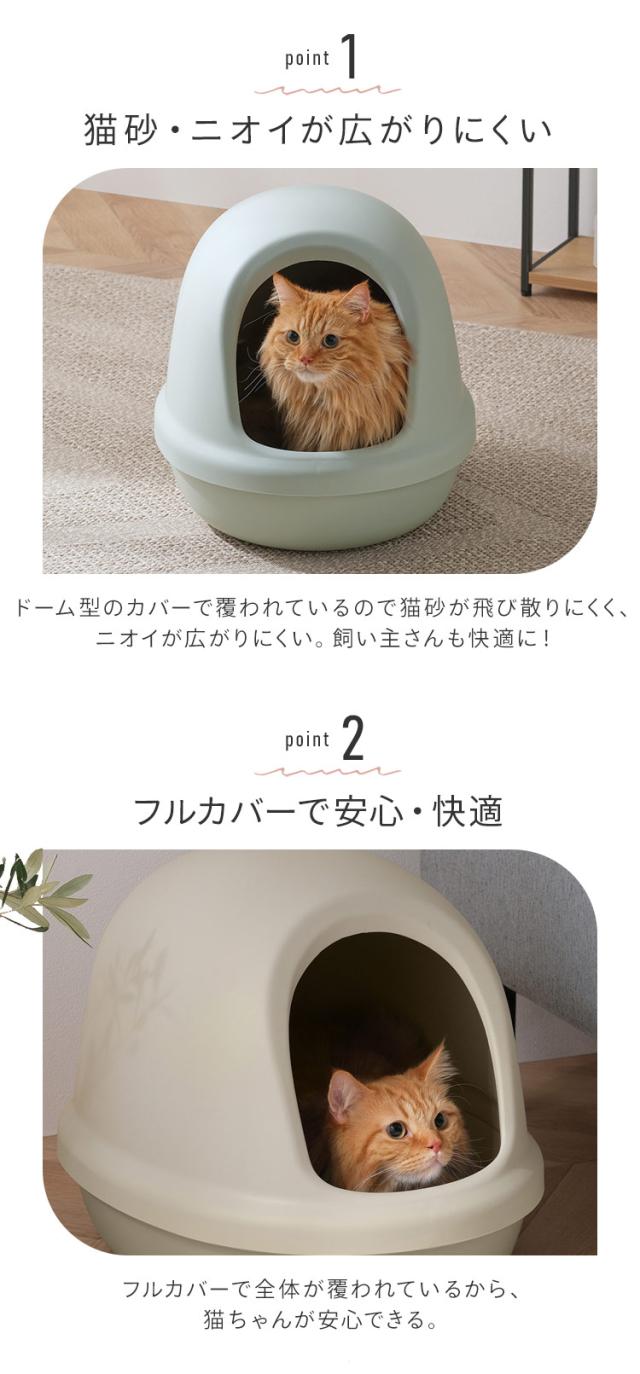 point 1

猫砂・ニオイが広がりにくい

ドーム型のカバーで覆われているので猫砂が飛び散りにくく、ニオイが広がりにくい。飼い主さんも快適に！

point 2

フルカバーで安心・快適

フルカバーで全体が覆われているから、猫ちゃんが安心できる。