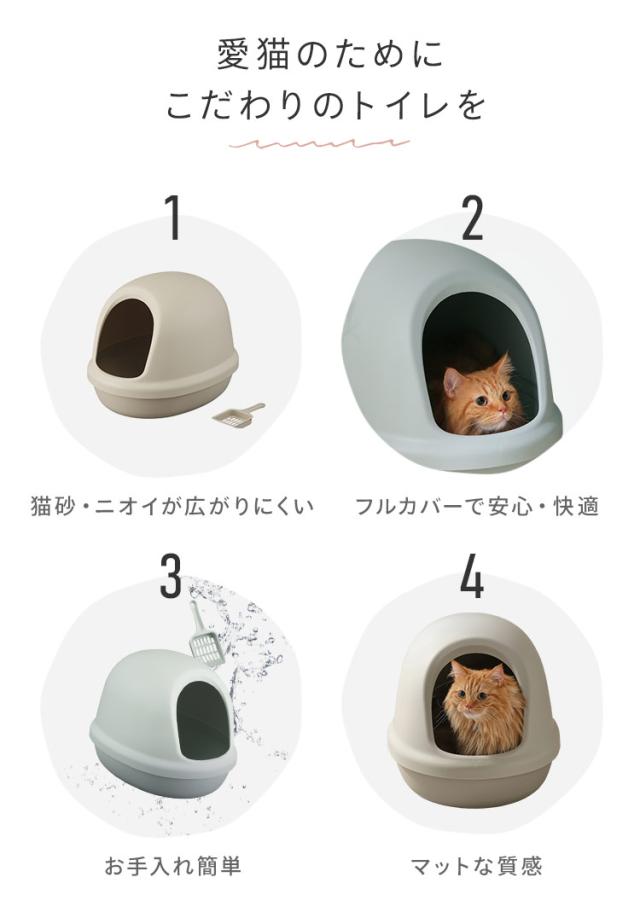 愛猫のために
こだわりのトイレを

1

猫砂・ニオイが広がりにくい

2

フルカバーで安心・快適

3

お手入れ簡単

4

マットな質感