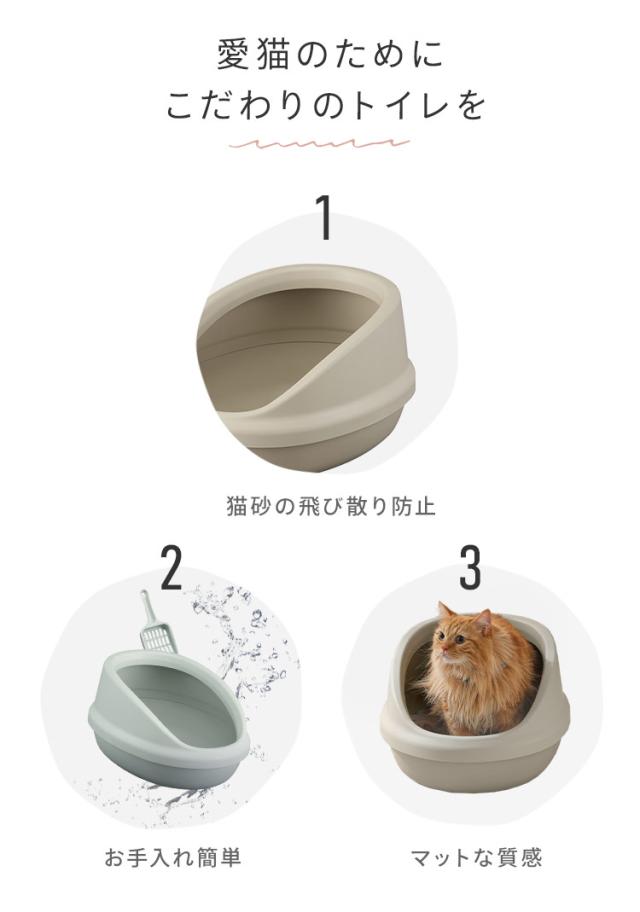 愛猫のために
こだわりのトイレを

1

猫砂の飛び散り防止

2

お手入れ簡単

3

マットな質感