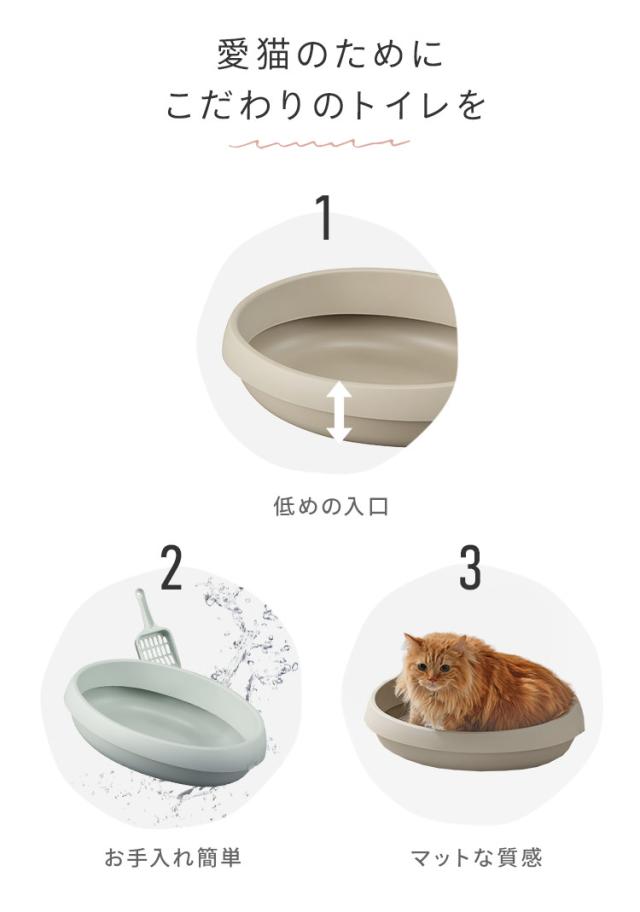 愛猫のために
こだわりのトイレを

1

低めの入口

2

お手入れ簡単

3

マットな質感