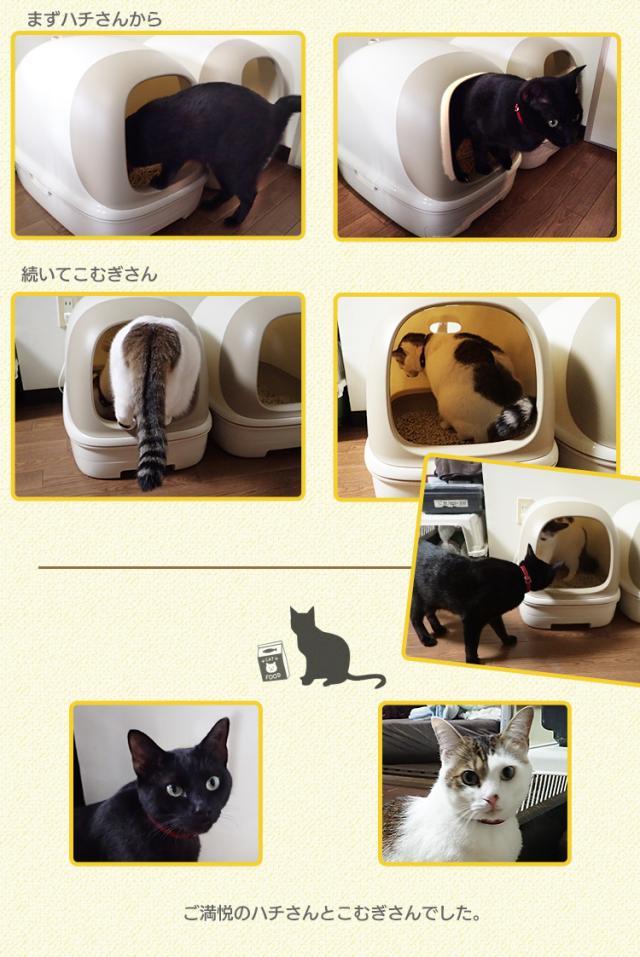 まずハチさんから

続いてこむぎさん

CAT FOOD

ご満悦のハチさんとこむぎさんでした。