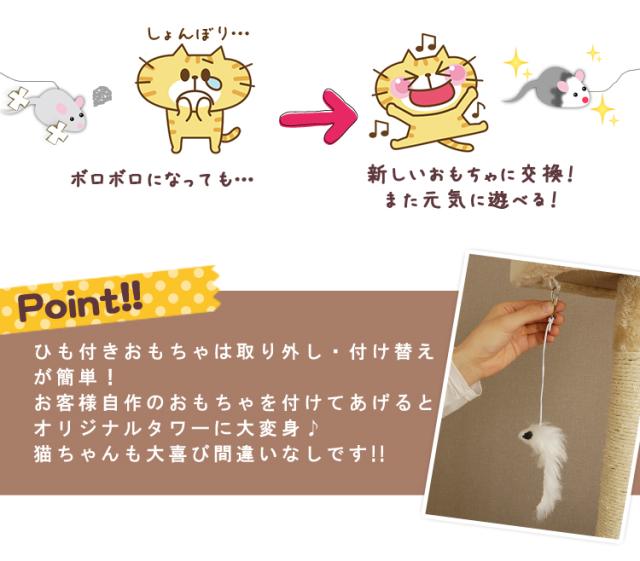 しょんぼり…

ボロボロになっても…

新しいおもちゃに交換!
また元気に遊べる!

Point!!

ひも付きおもちゃは取り外し・付け替えが簡単!
お客様自作のおもちゃを付けてあげるとオリジナルタワーに大変身♪
猫ちゃんも大喜び間違いなしです!!