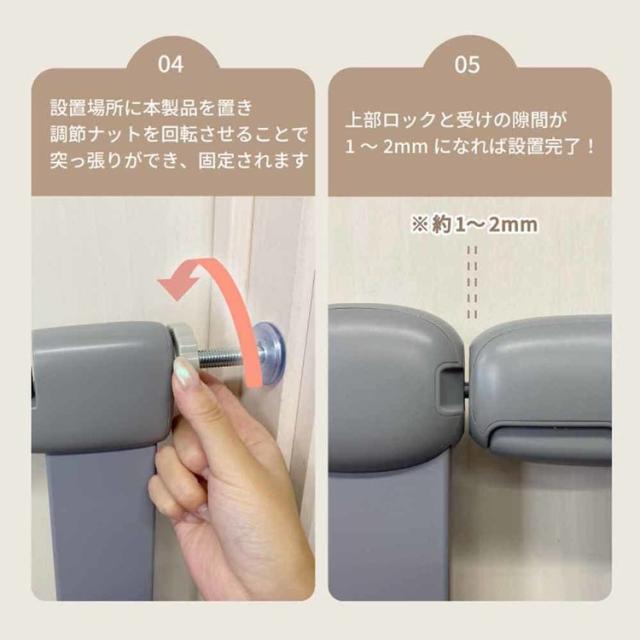 04

設置場所に本製品を置き
調節ナットを回転させることで
突っ張りができ、固定されます

05

上部ロックと受けの隙間が
1 ～ 2mm になれば設置完了！

※約1～2mm