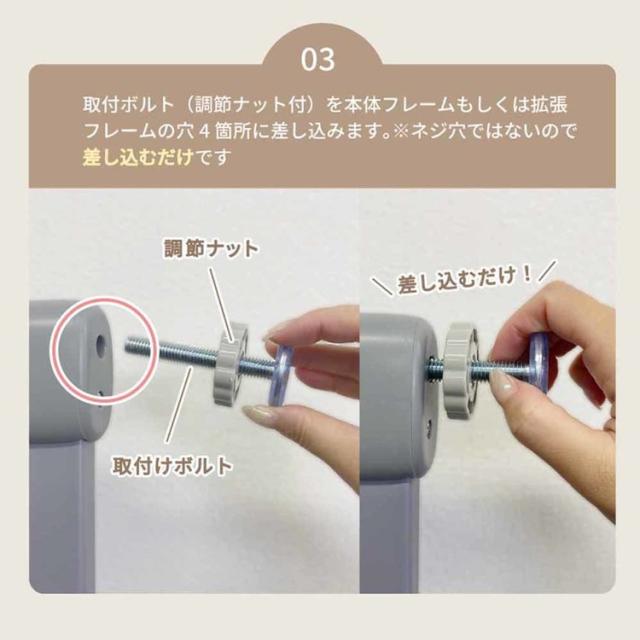 03

取付ボルト（調節ナット付）を本体フレームもしくは拡張フレームの穴４箇所に差し込みます。※ネジ穴ではないので差し込むだけです

調節ナット

取付けボルト

差し込むだけ！