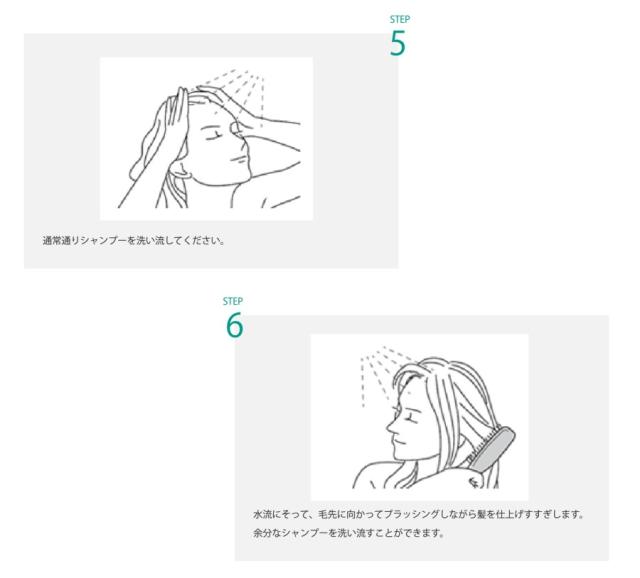 STEP
5

通常通りシャンプーを洗い流してください。

STEP
6

水流にそって、毛先に向かってブラッシングしながら髪を仕上げすすぎします。
余分なシャンプーを洗い流すことができます。