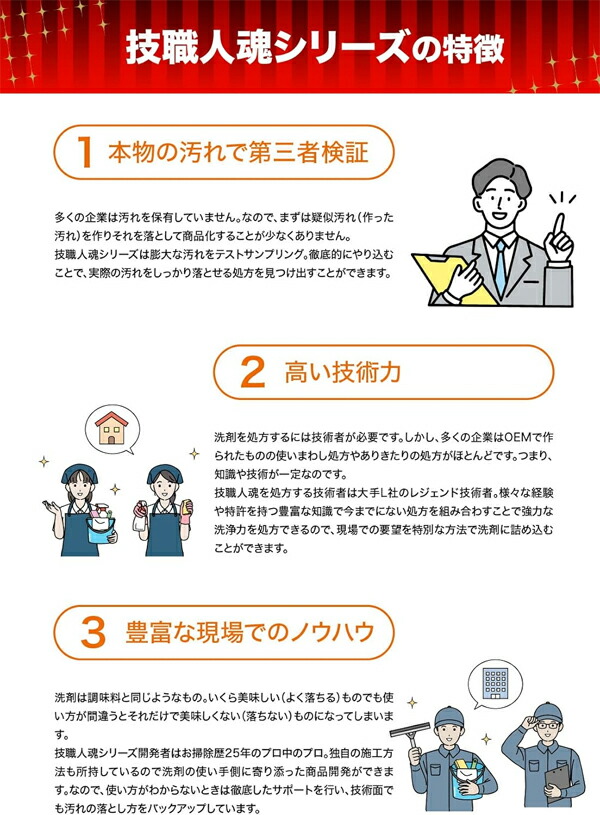 技職人魂シリーズの特徴

1 本物の汚れで第三者検証

多くの企業は汚れを保有していません。なので、まずは疑似汚れ（作った汚れ）を作りそれを落として商品化することが少なくありません。
技職人魂シリーズは膨大な汚れをテストサンプリング。徹底的にやり込むことで、実際の汚れをしっかり落とせる処方を見つけ出すことができます。

2 高い技術力

洗剤を処方するには技術者が必要です。しかし、多くの企業はOEMで作られたものの使いまわし処方やありきたりの処方がほとんどです。つまり、知識や技術が一定なのです。
技職人魂を処方する技術者は大手L社のレジェンド技術者。様々な経験や特許を持つ豊富な知識で今までにない処方を組み合わすことで強力な洗浄力を処方できるので、現場での要望を特別な方法で洗剤に詰め込むことができます。

3 豊富な現場でのノウハウ

洗剤は調味料と同じようなもの。いくら美味しい（よく落ちる）ものでも使い方が間違うとそれだけで美味しくない（落ちない）ものになってしまいます。
技職人魂シリーズ開発者はお掃除歴25年のプロ中のプロ。独自の施工方法も所持しているので洗剤の使い手側に寄り添った商品開発ができます。なので、使い方がわからないときは徹底したサポートを行い、技術面でも汚れの落とし方をバックアップしています。