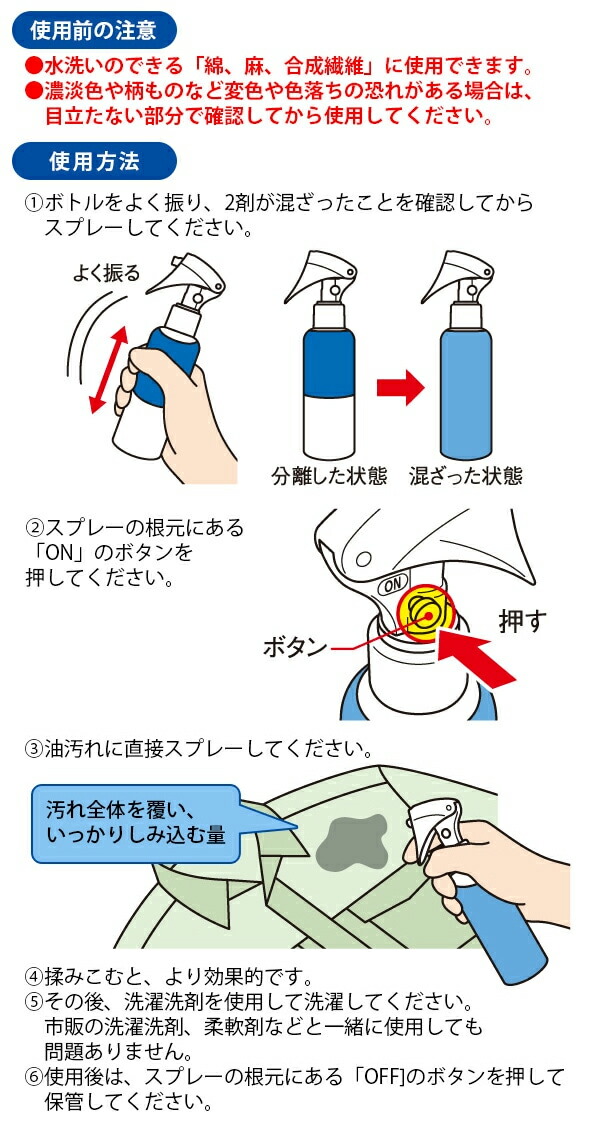 使用前の注意

●水洗いのできる「綿、麻、合成繊維」に使用できます。
●濃淡色や柄ものなど変色や色落ちの恐れがある場合は、目立たない部分で確認してから使用してください。

使用方法

①ボトルをよく振り、2剤が混ざったことを確認してからスプレーしてください。

よく振る

分離した状態　混ざった状態

②スプレーの根元にある「ON」のボタンを押してください。

ON

ボタン

押す

③油汚れに直接スプレーしてください。

汚れ全体を覆い、いっかりしみ込む量

④揉みこむと、より効果的です。
⑤その後、洗濯洗剤を使用して洗濯してください。市販の洗濯洗剤、柔軟剤などと一緒に使用しても問題ありません。
⑥使用後は、スプレーの根元にある「OFF]のボタンを押して保管してください。