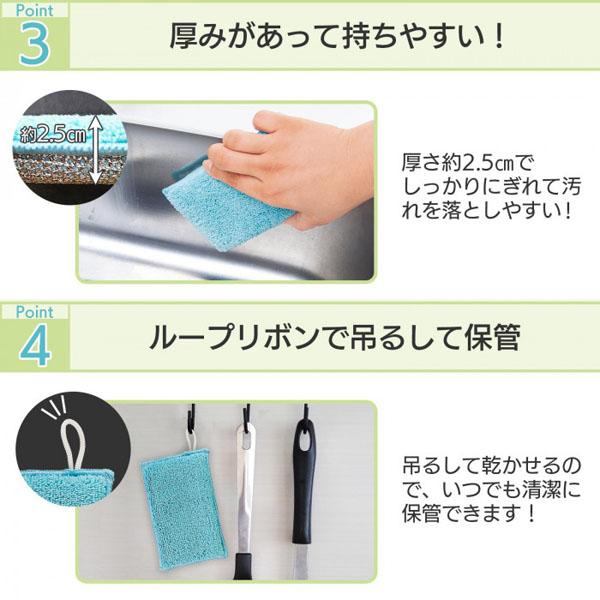 Point
3
厚みがあって持ちやすい！

約2.5㎝

厚さ約2.5㎝でしっかりにぎれて汚れを落としやすい！

Point
4
ループリボンで吊るして保管

吊るして乾かせるので、いつでも清潔に保管できます！