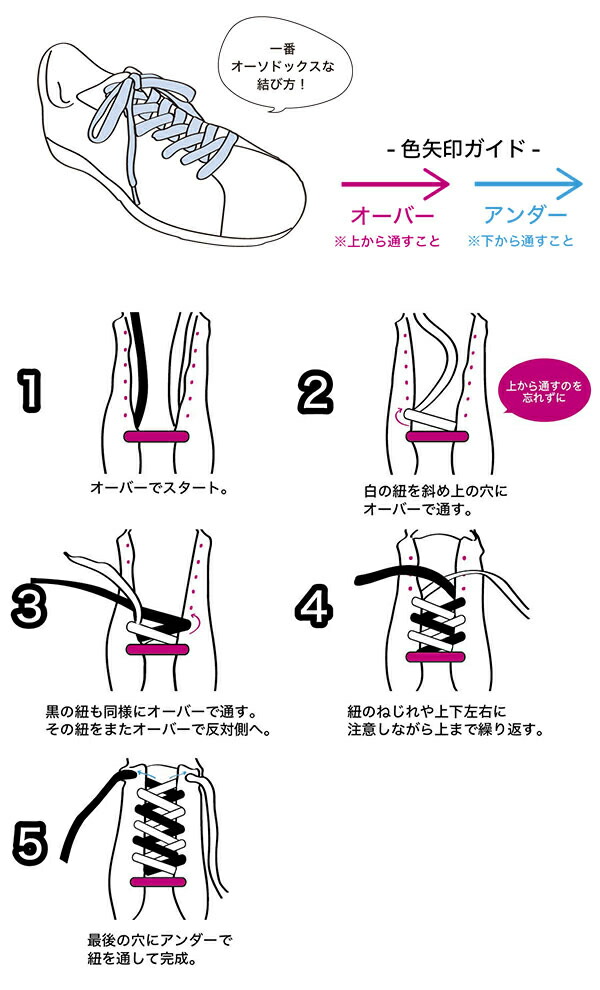 一番
オーソドックスな
結び方！

- 色矢印ガイド -

オーバー
※上から通すこと

アンダー
※下から通すこと

1
オーバーでスタート。

2
上から通すのを
忘れずに

白の紐を斜め上の穴に
オーバーで通す。

3
黒の紐も同様にオーバーで通す。
その紐をまたオーバーで反対側へ。

4
紐のねじれや上下左右に
注意しながら上まで繰り返す。

5
最後の穴にアンダーで
紐を通して完成。