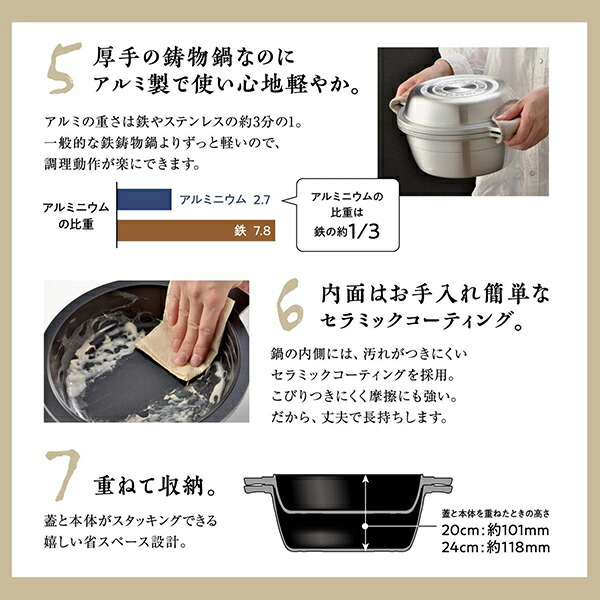 5 厚手の鋳物鍋なのに
アルミ製で使い心地軽やか。

アルミの重さは鉄やステンレスの約3分の1。
一般的な鉄鋳物鍋よりずっと軽いので、
調理動作が楽にできます。

アルミニウムの比重

アルミニウム 2.7

鉄 7.8

アルミニウムの比重は鉄の約1/3

6 内面はお手入れ簡単な
セラミックコーティング。

鍋の内側には、汚れがつきにくい
セラミックコーティングを採用。
こびりつきにくく摩擦にも強い。
だから、丈夫で長持ちします。

7 重ねて収納。

蓋と本体がスタッキングできる
嬉しい省スペース設計。

蓋と本体を重ねたときの高さ
20cm：約101mm
24cm：約118mm