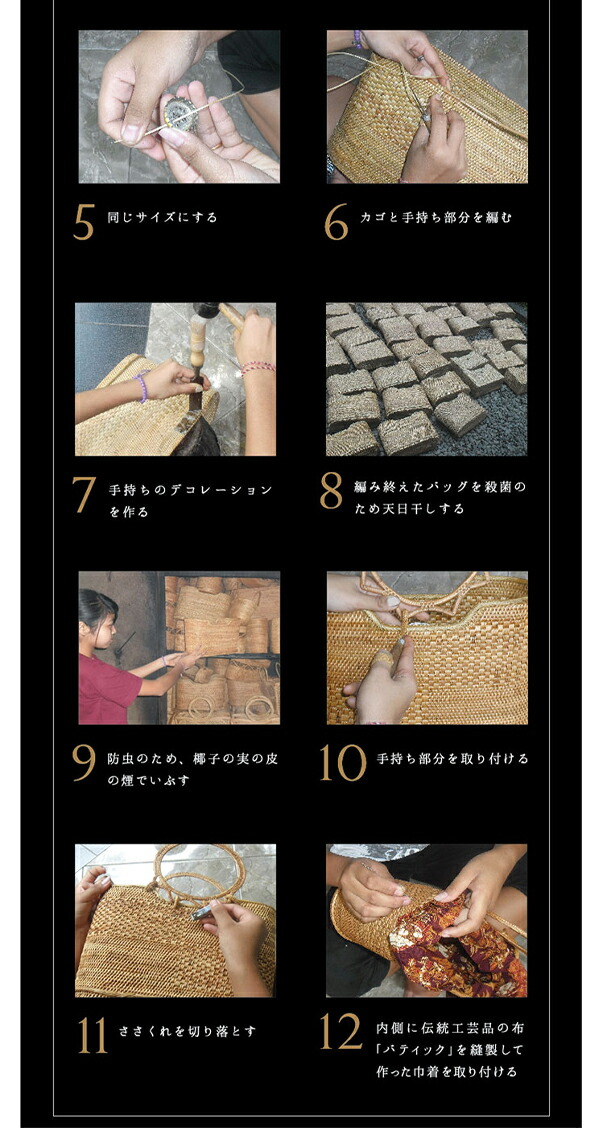 5 同じサイズにする

6 カゴと手持ち部分を編む

7 手持ちのデコレーションを作る

8 編み終えたバッグを殺菌のため天日干しする

9 防虫のため、椰子の実の皮の煙でいぶす

10 手持ち部分を取り付ける

11 ささくれを切り落とす

12 内側に伝統工芸品の布「バティック」を縫製して作った巾着を取り付ける