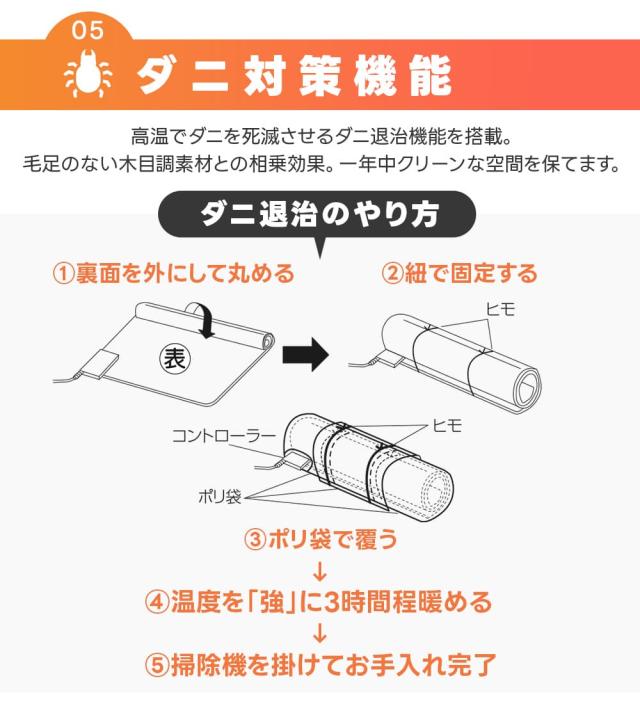 05
ダニ対策機能

高温でダニを死滅させるダニ退治機能を搭載。
毛足のない木目調素材との相乗効果。一年中クリーンな空間を保てます。

ダニ退治のやり方

①裏面を外にして丸める

表

②紐で固定する

ヒモ

コントローラー

ヒモ

ポリ袋

③ポリ袋で覆う
↓
④温度を「強」に3時間程暖める
↓
⑤掃除機を掛けてお手入れ完了