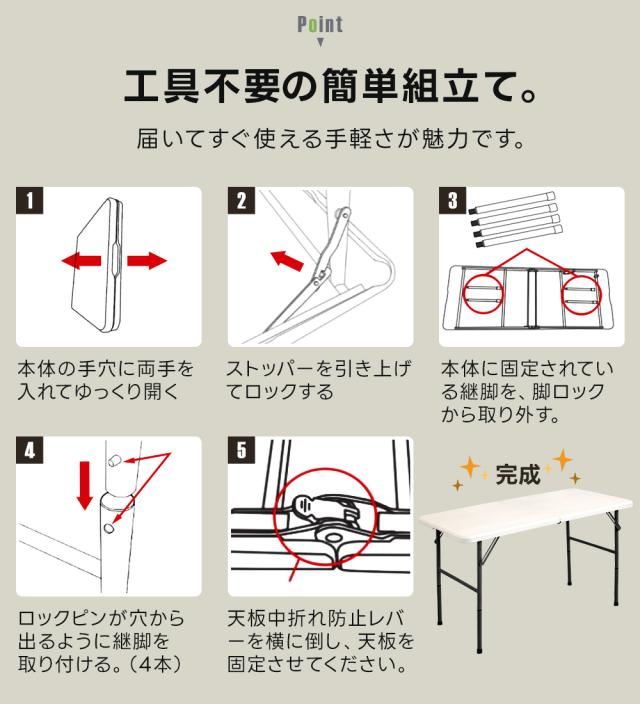 Point

工具不要の簡単組立て。

届いてすぐ使える手軽さが魅力です。

1

本体の手穴に両手を入れてゆっくり開く

2

ストッパーを引き上げてロックする

3

本体に固定されている継脚を、脚ロックから取り外す。

4

ロックピンが穴から出るように継脚を取り付ける。（4本）

5

天板中折れ防止レバーを横に倒し、天板を固定させてください。

完成