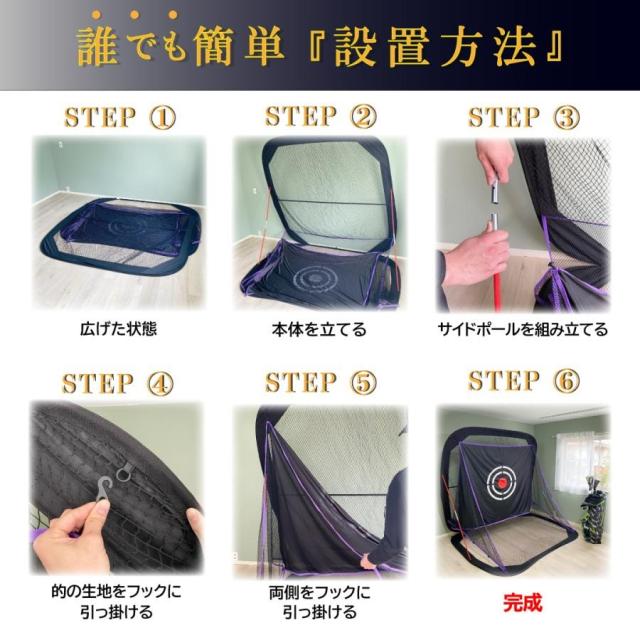 誰でも簡単『設置方法』

STEP ①

広げた状態

STEP ②

本体を立てる

STEP ③

サイドポールを組み立てる

STEP ④

的の生地をフックに引っ掛ける

STEP ⑤

両側をフックに引っ掛ける

STEP ⑥

完成