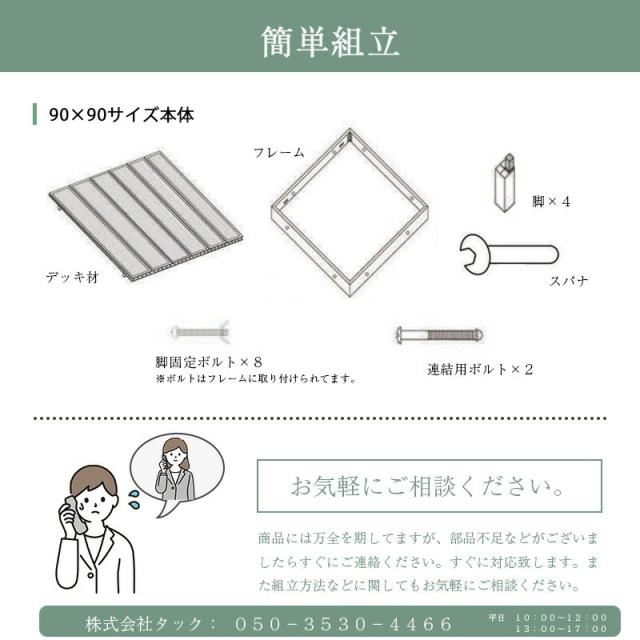 簡単組立

90×90サイズ本体

フレーム

脚×4

デッキ材

スパナ

脚固定ボルト×8
※ボルトはフレームに取り付けられてます。

連結用ボルト×2

お気軽にご相談ください。

商品には万全を期してますが、部品不足などがございましたらすぐにご連絡ください。すぐに対応致します。また組立方法などに関してもお気軽にご相談ください。

株式会社タック： 050-3530-4466

平日 10:00~12:00
13:00~17:00