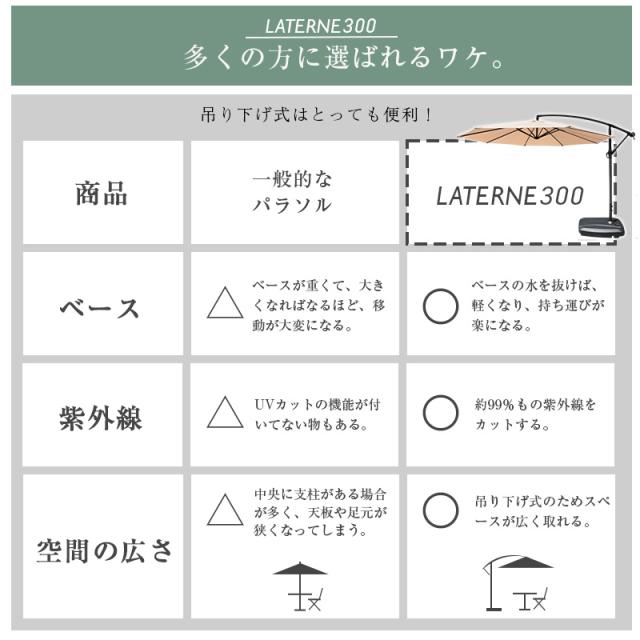 LATERNE300
多くの方に選ばれるワケ。

吊り下げ式はとっても便利！

| 商品 | 一般的なパラソル | LATERNE300 |
|---|---|---|
| ベース | △ ベースが重くて、大きくなればなるほど、移動が大変になる。 | ○ ベースの水を抜けば、軽くなり、持ち運びが楽になる。 |
| 紫外線 | △ UVカットの機能が付いてない物もある。 | ○ 約99%もの紫外線をカットする。 |
| 空間の広さ | △ 中央に支柱がある場合が多く、天板や足元が狭くなってしまう。 | ○ 吊り下げ式のためスペースが広く取れる。 |