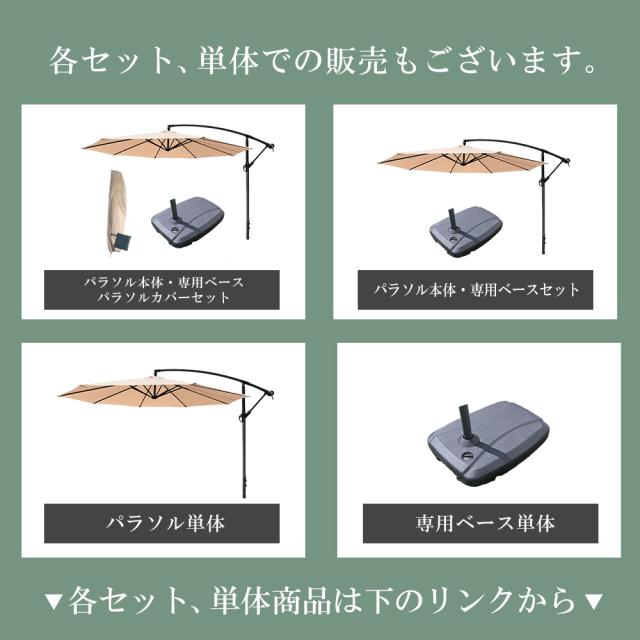 各セット、単体での販売もございます。

パラソル本体・専用ベース
パラソルカバーセット

パラソル本体・専用ベースセット

パラソル単体

専用ベース単体

▼各セット、単体商品は下のリンクから▼