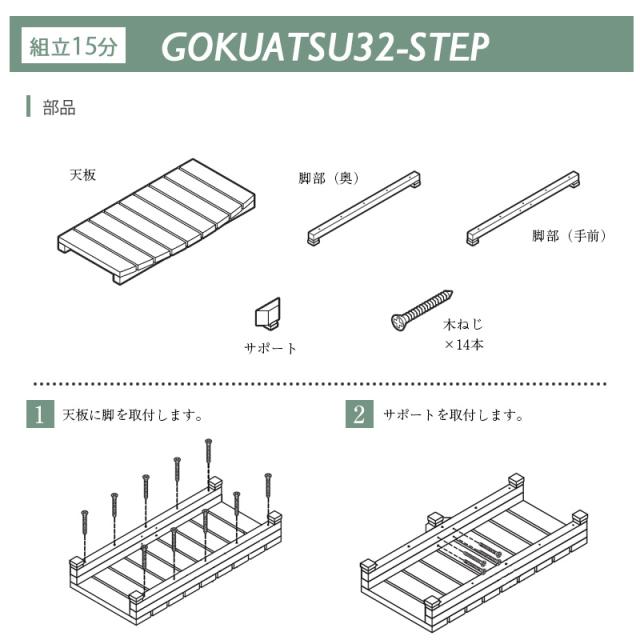 組立15分 GOKUATSU32-STEP

部品

天板

脚部（奥）

脚部（手前）

サポート

木ねじ
×14本

1 天板に脚を取付します。

2 サポートを取付します。