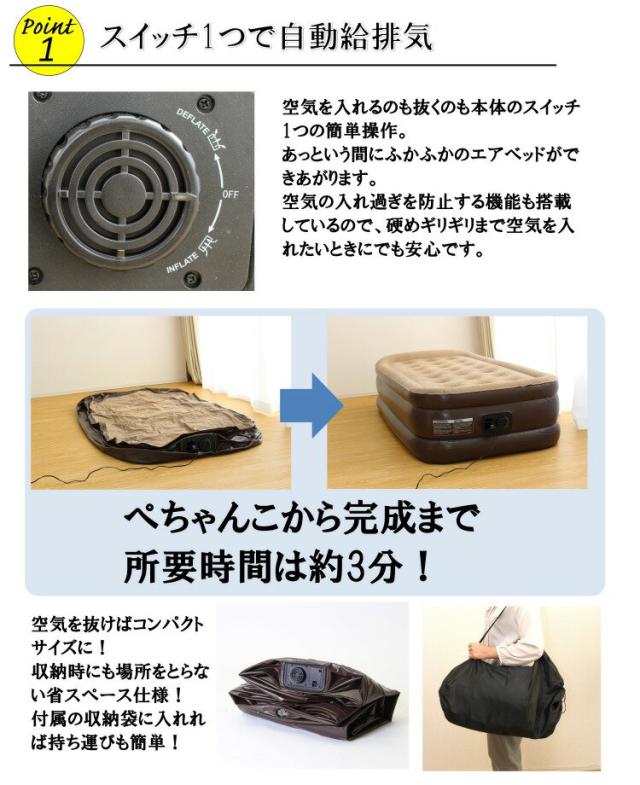 Point 1

スイッチ1つで自動給排気

DEFLATE
OFF
INFLATE

空気を入れるのも抜くのも本体のスイッチ1つの簡単操作。
あっという間にふかふかのエアベッドができあがります。
空気の入れ過ぎを防止する機能も搭載しているので、硬めギリギリまで空気を入れたいときにでも安心です。

ぺちゃんこから完成まで
所要時間は約3分！

空気を抜けばコンパクトサイズに！
収納時にも場所をとらない省スペース仕様！
付属の収納袋に入れれば持ち運びも簡単！