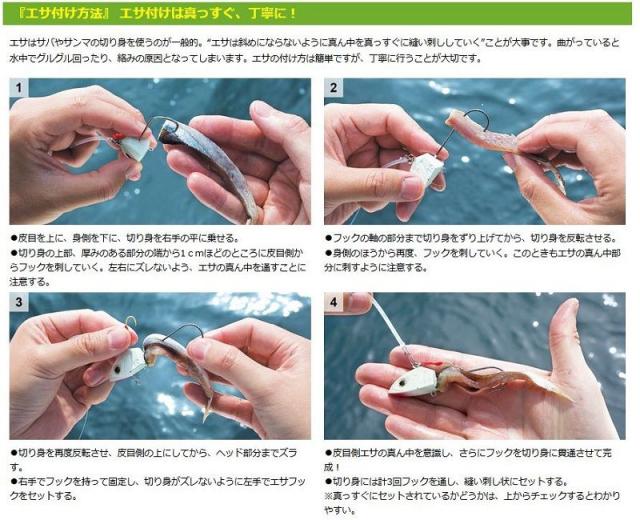 『エサ付け方法』 エサ付けは真っすぐ、丁寧に！

エサはサバやサンマの切り身を使うのが一般的。"エサは斜めにならないように真ん中を真っすぐに縫い刺ししていく"ことが大事です。曲がっていると水中でグルグル回ったり、絡みの原因となってしまいます。エサの付け方は簡単ですが、丁寧に行うことが大切です。

1

●皮目を上に、身側を下に、切り身を右手の平に乗せる。
●切り身の上部、厚みのある部分の端から1cmほどのところに皮目側からフックを刺していく。左右にズレないよう、エサの真ん中を通すことに注意する。

2

●フックの軸の部分まで切り身をずり上げてから、切り身を反転させる。
●身側のほうから再度、フックを刺していく。このときもエサの真ん中部分に刺すように注意する。

3

●切り身を再度反転させ、皮目側の上にしてから、ヘッド部分までズラす。
●右手でフックを持って固定し、切り身がズレないように左手でエサフックをセットする。

4

●皮目側エサの真ん中を意識し、さらにフックを切り身に貫通させて完成！
●切り身には計3回フックを通し、縫い刺し状にセットする。
※真っすぐにセットされているかどうかは、上からチェックするとわかりやすい。