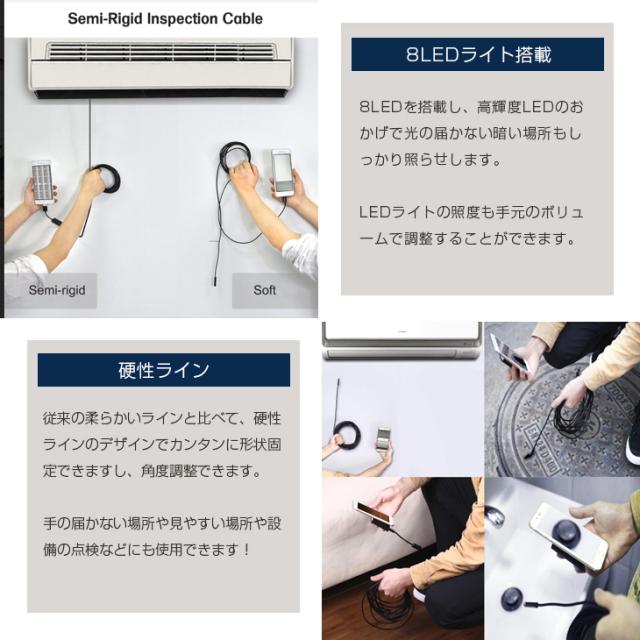 Semi-Rigid Inspection Cable

Semi-rigid

Soft

8LEDライト搭載

8LEDを搭載し、高輝度LEDのおかげで光の届かない暗い場所もしっかり照らせします。

LEDライトの照度も手元のボリュームで調整することができます。

硬性ライン

従来の柔らかいラインと比べて、硬性ラインのデザインでカンタンに形状固定できますし、角度調整できます。

手の届かない場所や見やすい場所や設備の点検などにも使用できます！