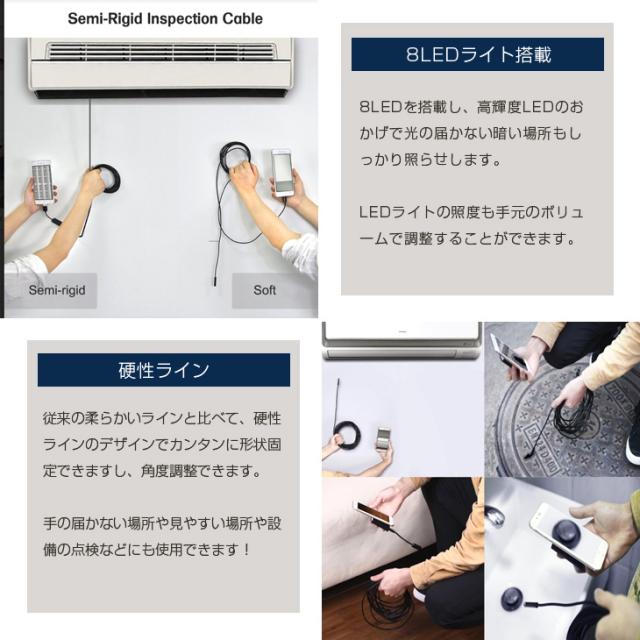 Semi-Rigid Inspection Cable

Semi-rigid

Soft

8LEDライト搭載

8LEDを搭載し、高輝度LEDのおかげで光の届かない暗い場所もしっかり照らせします。

LEDライトの照度も手元のボリュームで調整することができます。

硬性ライン

従来の柔らかいラインと比べて、硬性ラインのデザインでカンタンに形状固定できますし、角度調整できます。

手の届かない場所や見やすい場所や設備の点検などにも使用できます！