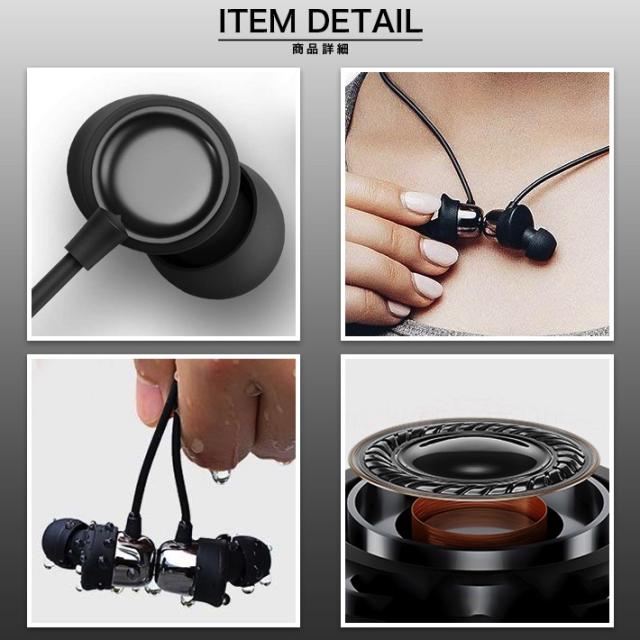 ITEM DETAIL
商品詳細