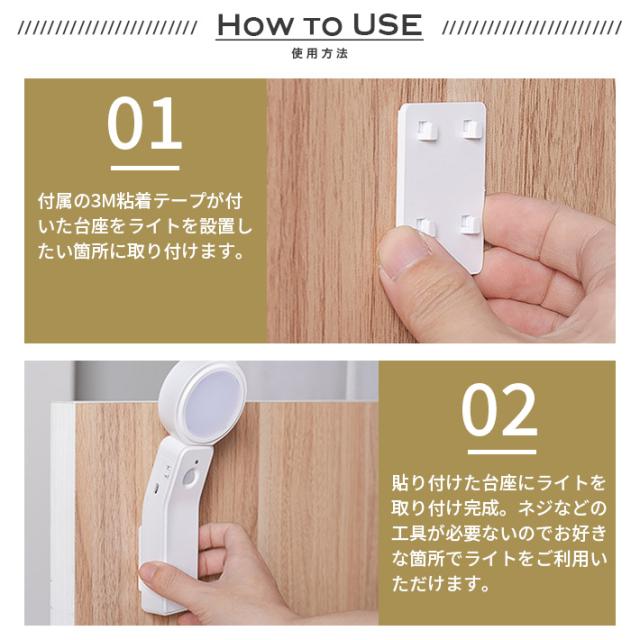 HOW TO USE
使用方法

01

付属の3M粘着テープが付いた台座をライトを設置したい箇所に取り付けます。

02

貼り付けた台座にライトを取り付け完成。ネジなどの工具が必要ないのでお好きな箇所でライトをご利用いただけます。