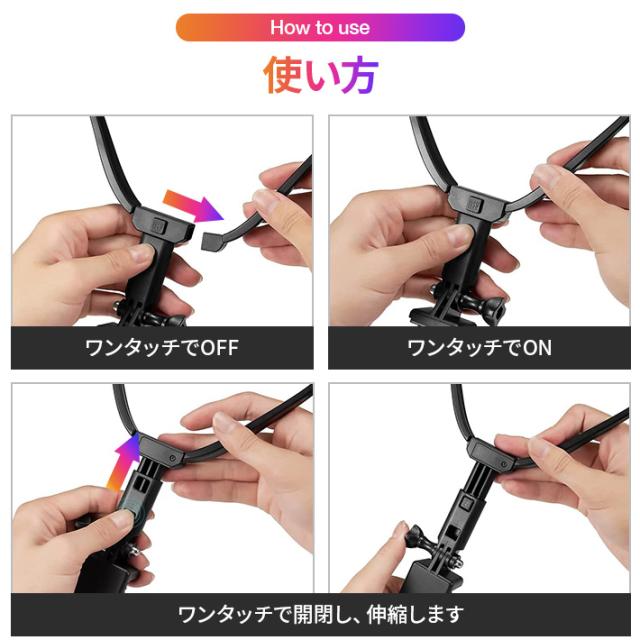 How to use

使い方

ワンタッチでOFF

ワンタッチでON

ワンタッチで開閉し、伸縮します