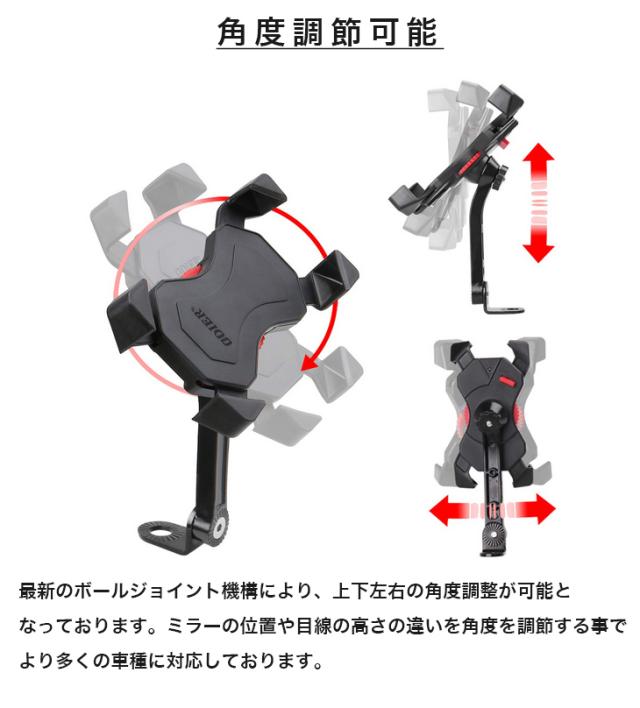 角度調節可能

ODIER

最新のボールジョイント機構により、上下左右の角度調整が可能となっております。ミラーの位置や目線の高さの違いを角度を調節する事でより多くの車種に対応しております。