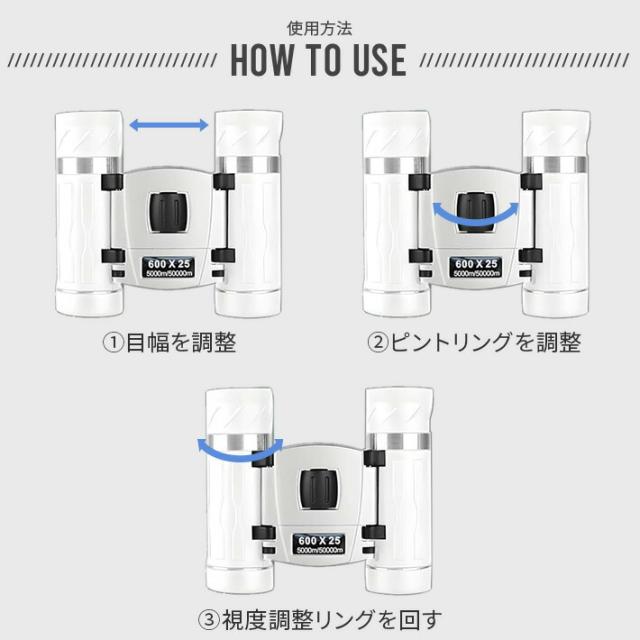 使用方法
HOW TO USE

600 X 25
5000m/50000m

①目幅を調整

600 X 25
5000m/50000m

②ピントリングを調整

600 X 25
5000m/50000m

③視度調整リングを回す