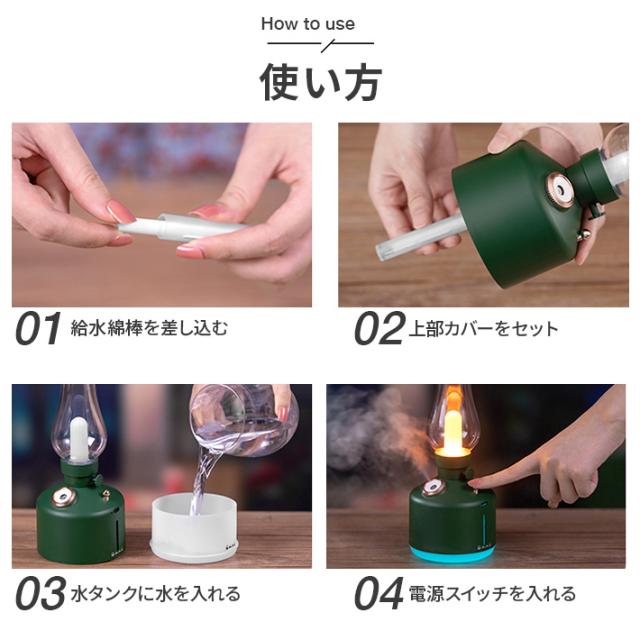 How to use

使い方

01 給水綿棒を差し込む

02 上部カバーをセット

03 水タンクに水を入れる

04 電源スイッチを入れる